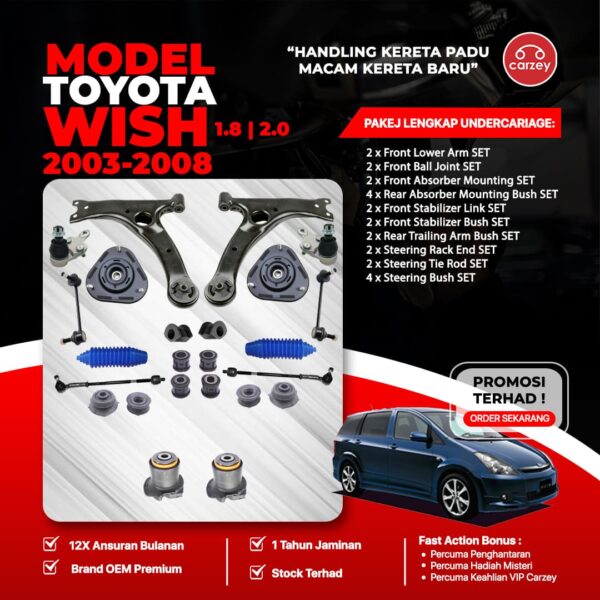 MODEL
TOYOTA
WISH 1.8 | 2.0
2003-2008

"HANDLING KERETA PADU MACAM KERETA BARU"

carzey

PAKEJ LENGKAP UNDERCARIAGE:

2 x Front Lower Arm SET
2 x Front Ball Joint SET
2 x Front Absorber Mounting SET
4 x Rear Absorber Mounting Bush SET
2 x Front Stabilizer Link SET
2 x Front Stabilizer Bush SET
2 x Rear Trailing Arm Bush SET
2 x Steering Rack End SET
2 x Steering Tie Rod SET
4 x Steering Bush SET

PROMOSI TERHAD !
ORDER SEKARANG

12X Ansuran Bulanan
Brand OEM Premium

1 Tahun Jaminan
Stock Terhad

Fast Action Bonus :
• Percuma Penghantaran
• Percuma Hadiah Misteri
• Percuma Keahlian VIP Carzey